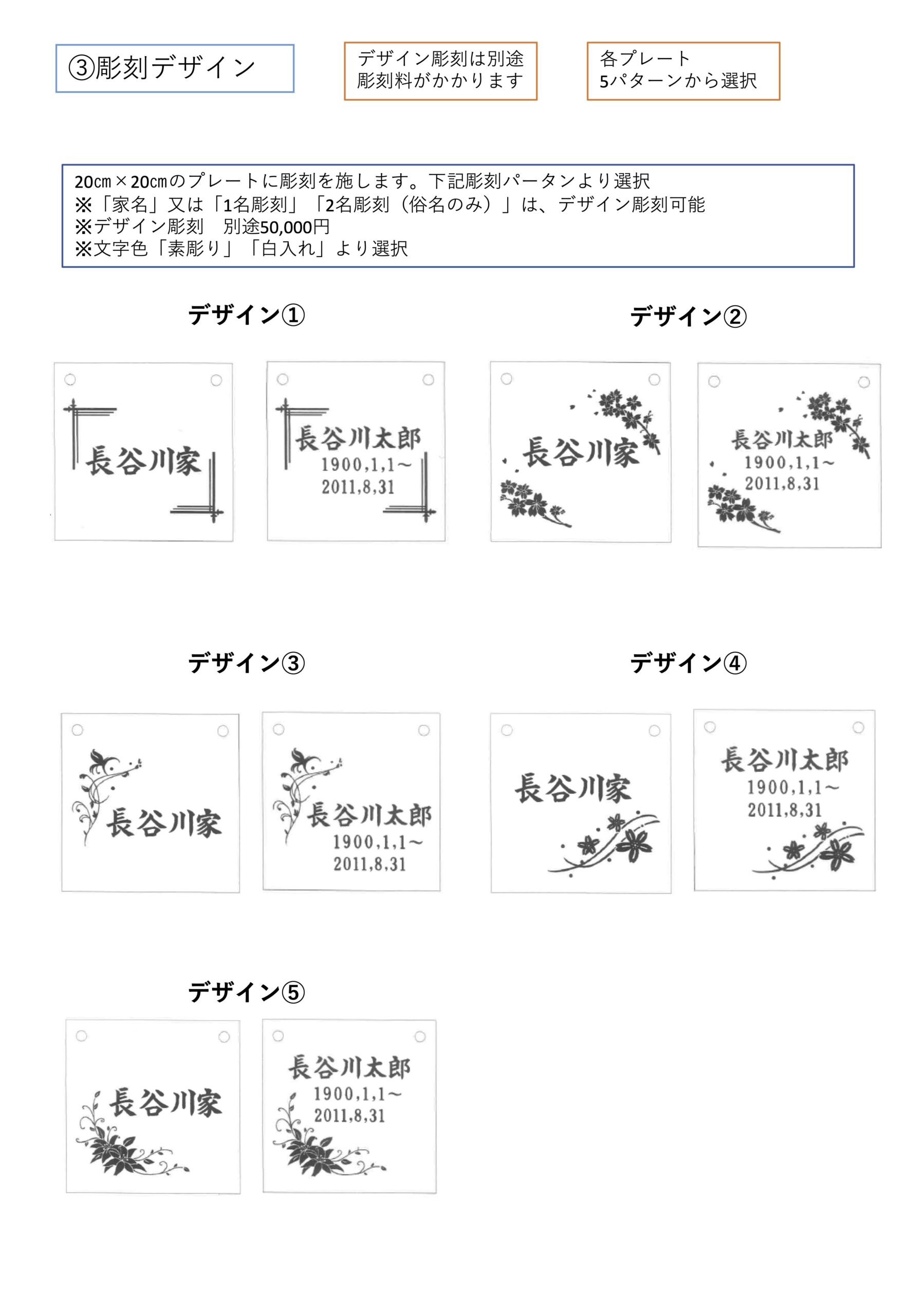 ③彫刻デザイン

デザイン彫刻は別途彫刻料がかかります

各プレート
5パターンから選択

20㎝×20㎝のプレートに彫刻を施します。下記彫刻パータンより選択
※「家名」又は「1名彫刻」「2名彫刻（俗名のみ）」は、デザイン彫刻可能
※デザイン彫刻　別途50,000円
※文字色「素彫り」「白入れ」より選択

デザイン①

長谷川家

長谷川太郎
1900,1,1～
2011,8,31

デザイン②

長谷川家

長谷川太郎
1900,1,1～
2011,8,31

デザイン③

長谷川家

長谷川太郎
1900,1,1～
2011,8,31

デザイン④

長谷川家

長谷川太郎
1900,1,1～
2011,8,31

デザイン⑤

長谷川家

長谷川太郎
1900,1,1～
2011,8,31